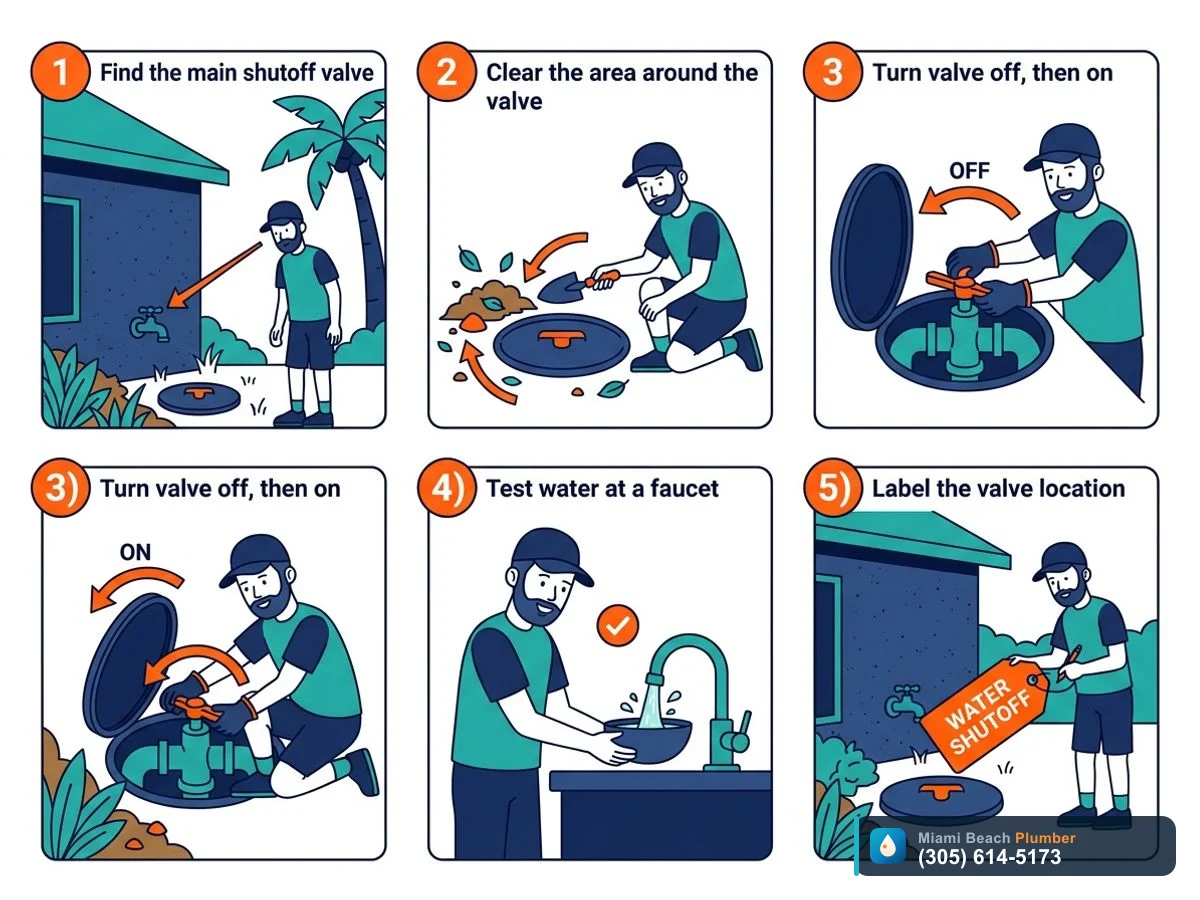 1 Find the main shutoff valve

2 Clear the area around the valve

3 Turn valve off, then on

OFF

3) Turn valve off, then on

ON

4) Test water at a faucet

5) Label the valve location

WATER SHUTOFF

Miami Beach Plumber
(305) 614-5173